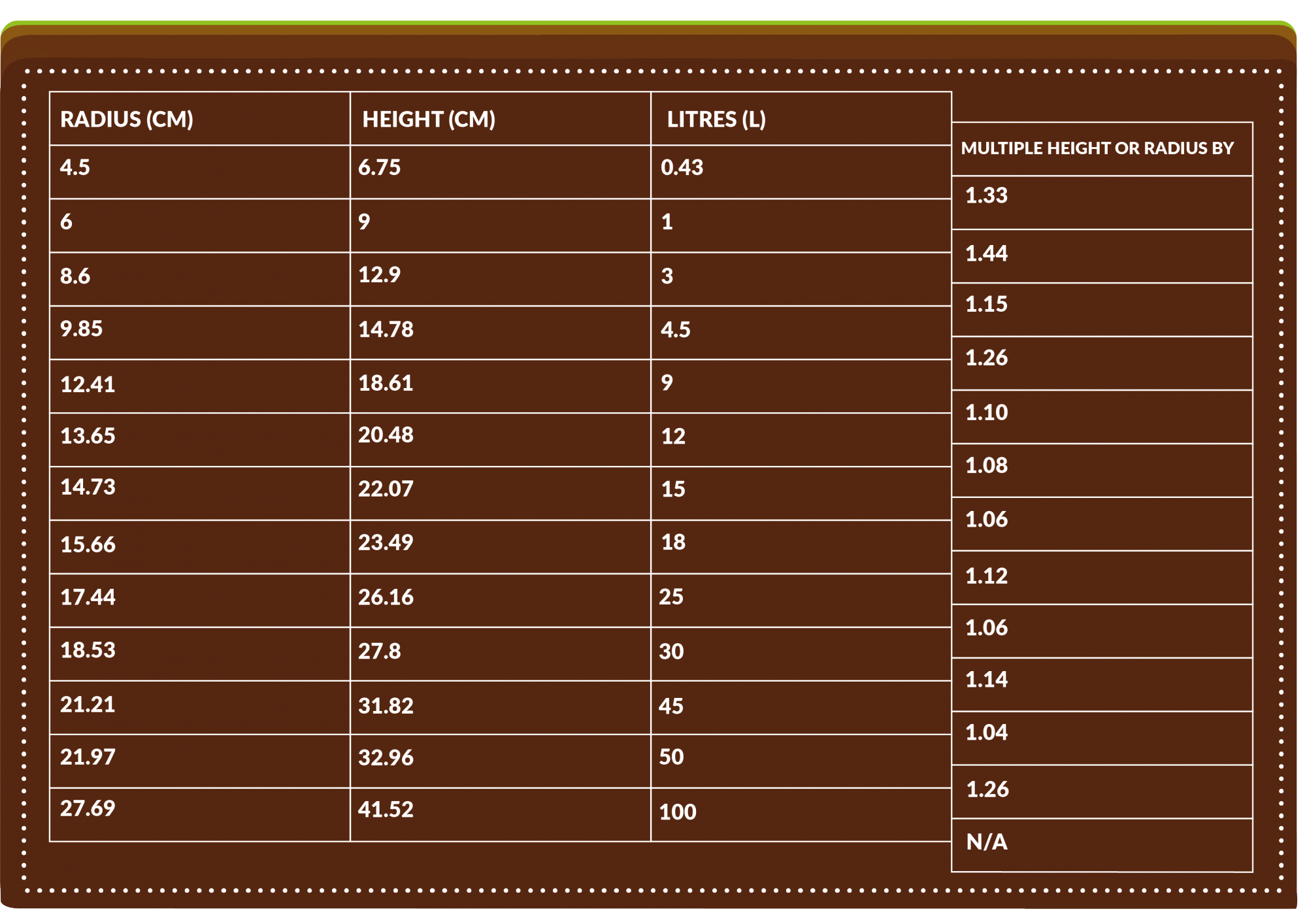 | RADIUS (CM) | HEIGHT (CM) | LITRES (L) | MULTIPLE HEIGHT OR RADIUS BY |
|---|---|---|---|
| 4.5 | 6.75 | 0.43 | 1.33 |
| 6 | 9 | 1 | 1.44 |
| 8.6 | 12.9 | 3 | 1.15 |
| 9.85 | 14.78 | 4.5 | 1.26 |
| 12.41 | 18.61 | 9 | 1.10 |
| 13.65 | 20.48 | 12 | 1.08 |
| 14.73 | 22.07 | 15 | 1.06 |
| 15.66 | 23.49 | 18 | 1.12 |
| 17.44 | 26.16 | 25 | 1.06 |
| 18.53 | 27.8 | 30 | 1.14 |
| 21.21 | 31.82 | 45 | 1.04 |
| 21.97 | 32.96 | 50 | 1.26 |
| 27.69 | 41.52 | 100 | N/A |